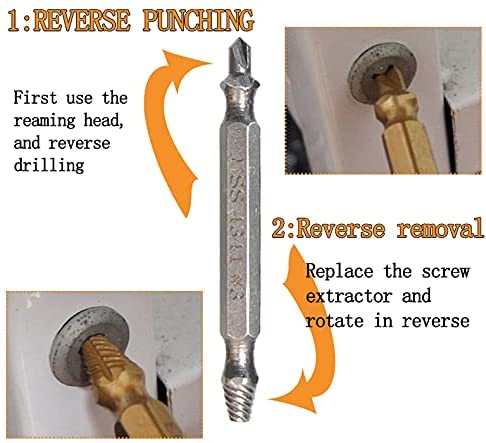 1:REVERSE PUNCHING

First use the reaming head, and reverse drilling

HSS 4341 #3

2:Reverse removal

Replace the screw extractor and rotate in reverse