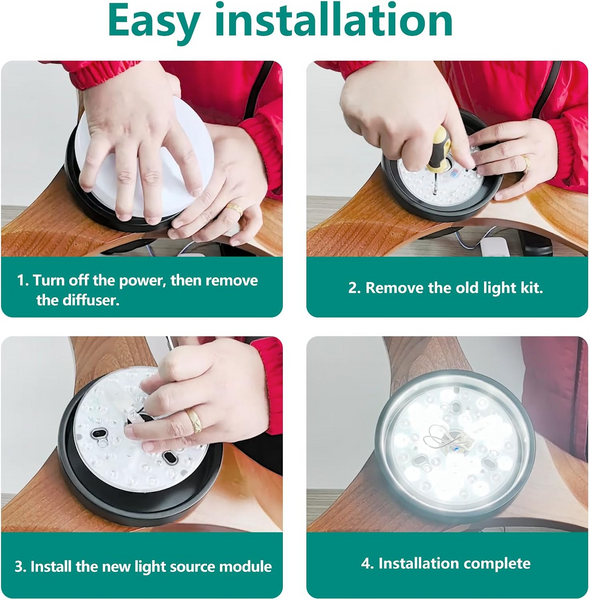 Easy installation

1. Turn off the power, then remove the diffuser.

2. Remove the old light kit.

3. Install the new light source module

4. Installation complete