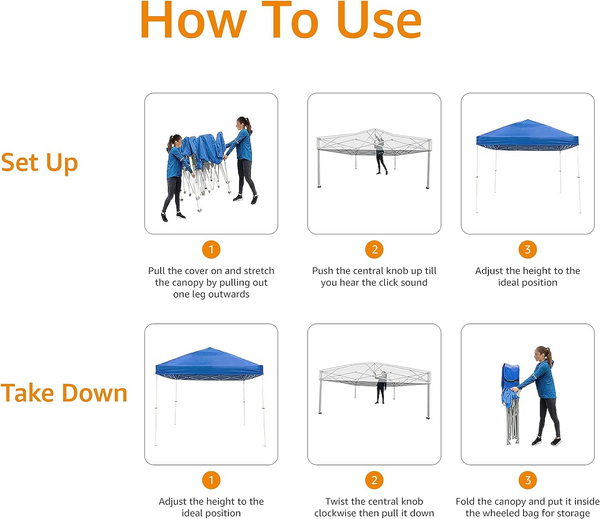 How To Use

Set Up

1

Pull the cover on and stretch the canopy by pulling out one leg outwards

2

Push the central knob up till you hear the click sound

3

Adjust the height to the ideal position

Take Down

1

Adjust the height to the ideal position

2

Twist the central knob clockwise then pull it down

3

Fold the canopy and put it inside the wheeled bag for storage